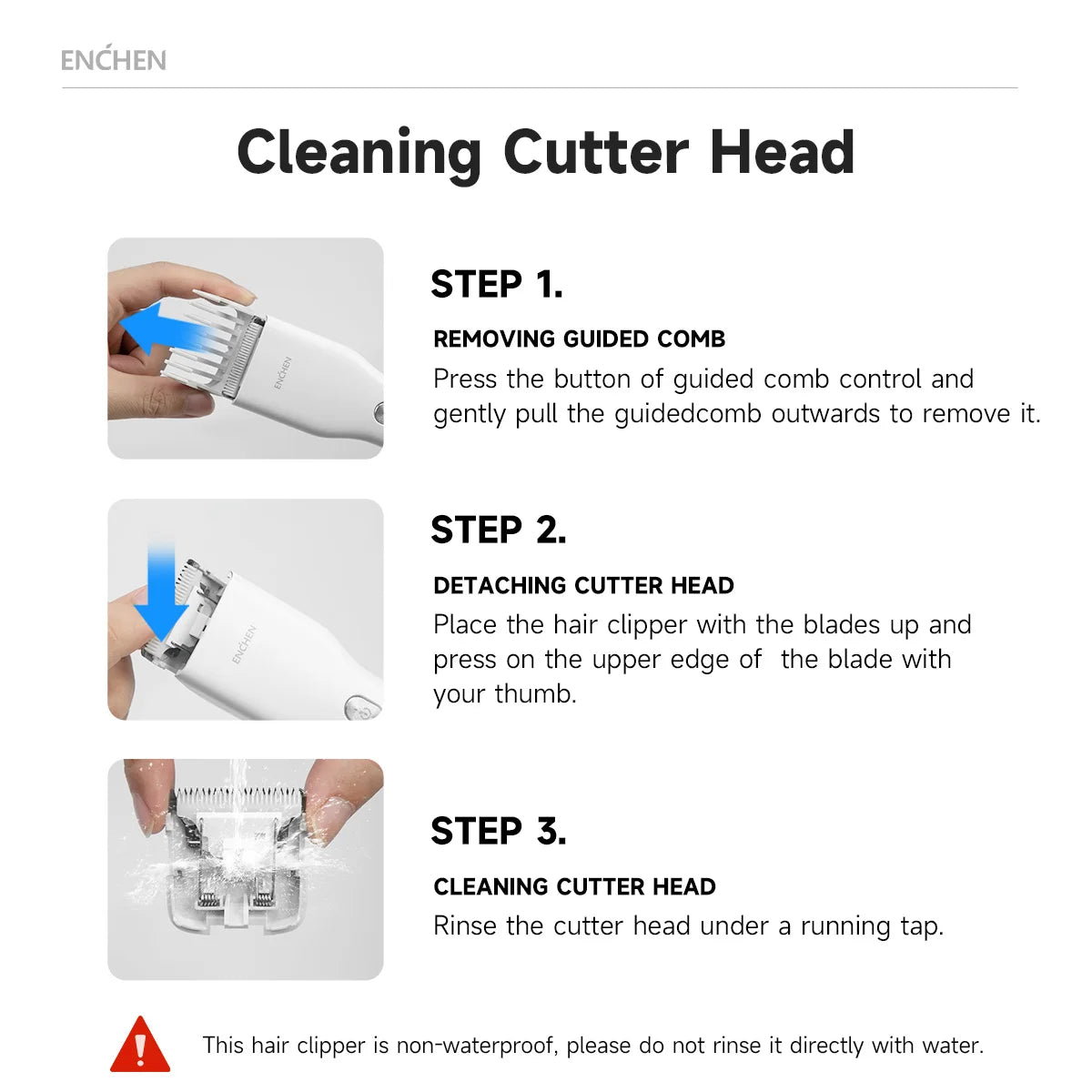 ENCHEN

Cleaning Cutter Head

ENCHEN

STEP 1.

REMOVING GUIDED COMB

Press the button of guided comb control and gently pull the guidedcomb outwards to remove it.

ENCHEN

STEP 2.

DETACHING CUTTER HEAD

Place the hair clipper with the blades up and press on the upper edge of the blade with your thumb.

STEP 3.

CLEANING CUTTER HEAD

Rinse the cutter head under a running tap.

This hair clipper is non-waterproof, please do not rinse it directly with water.